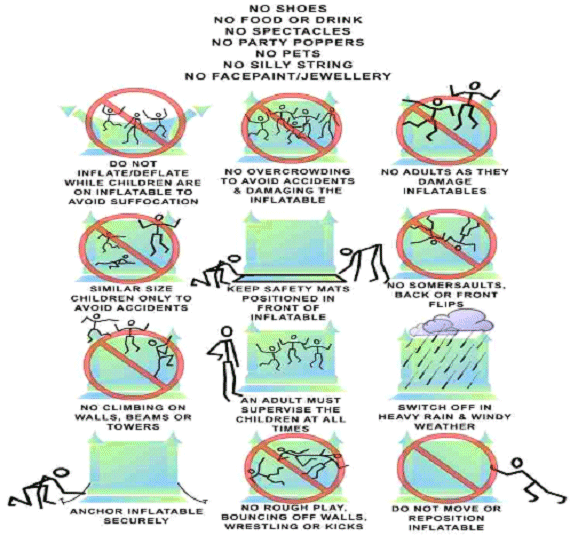 NO SHOES
NO FOOD OR DRINK
NO SPECTACLES
NO PARTY POPPERS
NO PETS
NO SILLY STRING
NO FACEPAINT/JEWELLERY

DO NOT INFLATE/DEFLATE WHILE CHILDREN ARE ON INFLATABLE TO AVOID SUFFOCATION

NO OVERCROWDING TO AVOID ACCIDENTS & DAMAGING THE INFLATABLE

NO ADULTS AS THEY DAMAGE INFLATABLES

SIMILAR SIZE CHILDREN ONLY TO AVOID ACCIDENTS

KEEP SAFETY MATS POSITIONED IN FRONT OF INFLATABLE

NO SOMERSAULTS, BACK OR FRONT FLIPS

NO CLIMBING ON WALLS, BEAMS OR TOWERS

AN ADULT MUST SUPERVISE THE CHILDREN AT ALL TIMES

SWITCH OFF IN HEAVY RAIN & WINDY WEATHER

ANCHOR INFLATABLE SECURELY

NO ROUGH PLAY, BOUNCING OFF WALLS, WRESTLING OR KICKS

DO NOT MOVE OR REPOSITION INFLATABLE